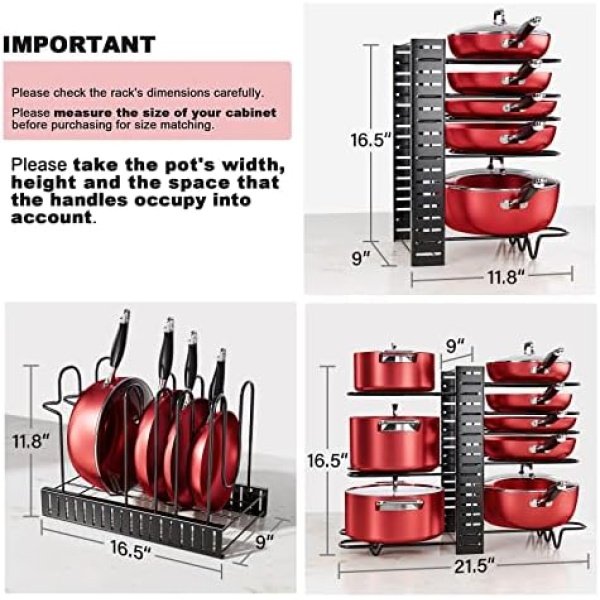 IMPORTANT

Please check the rack's dimensions carefully.

Please measure the size of your cabinet before purchasing for size matching.

Please take the pot's width, height and the space that the handles occupy into account.

16.5"
9"
11.8"

11.8"
16.5"
9"

9"
16.5"
21.5"