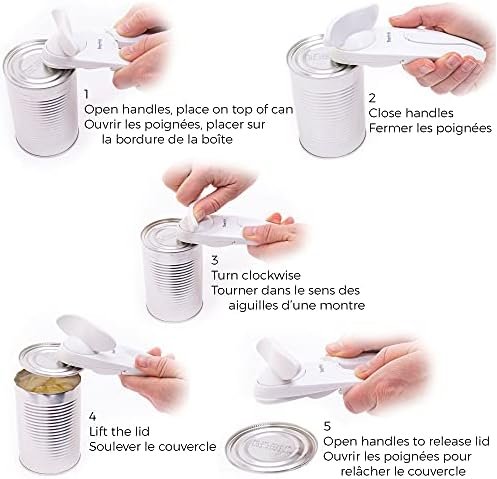 1
Open handles, place on top of can
Ouvrir les poignées, placer sur la bordure de la boîte

2
Close handles
Fermer les poignées

3
Turn clockwise
Tourner dans le sens des aiguilles d'une montre

4
Lift the lid
Soulever le couvercle

5
Open handles to release lid
Ouvrir les poignées pour relâcher le couvercle