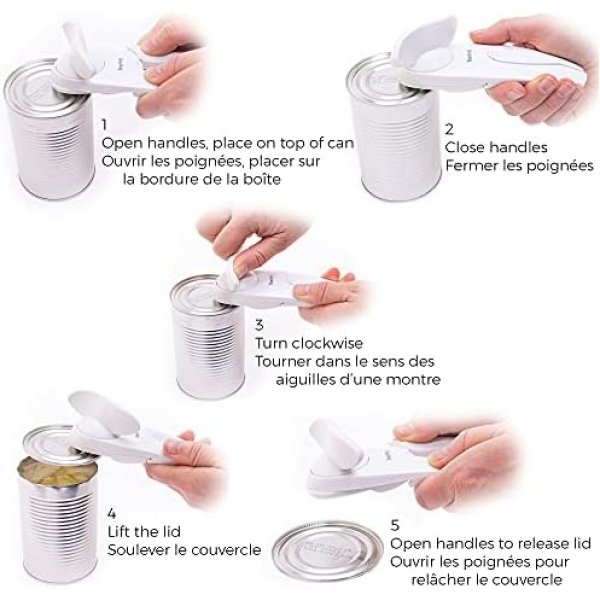 1
Open handles, place on top of can
Ouvrir les poignées, placer sur la bordure de la boîte

2
Close handles
Fermer les poignées

3
Turn clockwise
Tourner dans le sens des aiguilles d'une montre

4
Lift the lid
Soulever le couvercle

5
Open handles to release lid
Ouvrir les poignées pour relâcher le couvercle