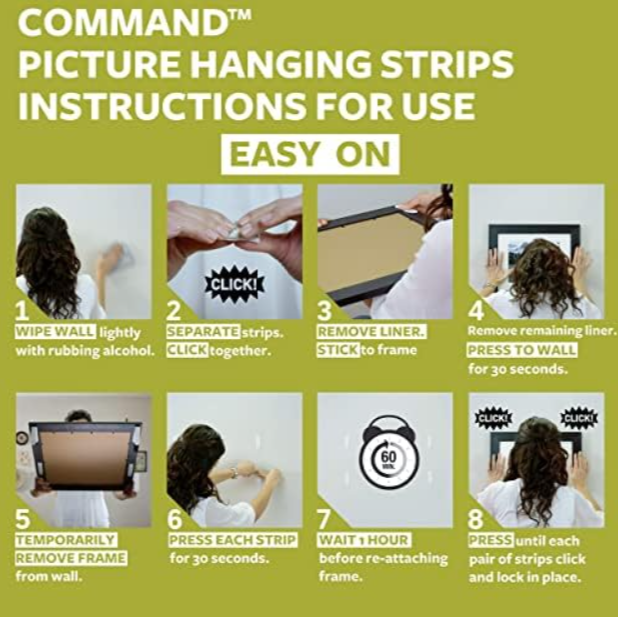 COMMAND™
PICTURE HANGING STRIPS
INSTRUCTIONS FOR USE

EASY ON

CLICK!

1
WIPE WALL lightly with rubbing alcohol.

2
SEPARATE strips. CLICK together.

3
REMOVE LINER. STICK to frame

4
Remove remaining liner. PRESS TO WALL for 30 seconds.

60 MIN.

CLICK! CLICK!

5
TEMPORARILY REMOVE FRAME from wall.

6
PRESS EACH STRIP for 30 seconds.

7
WAIT 1 HOUR before re-attaching frame.

8
PRESS until each pair of strips click and lock in place.